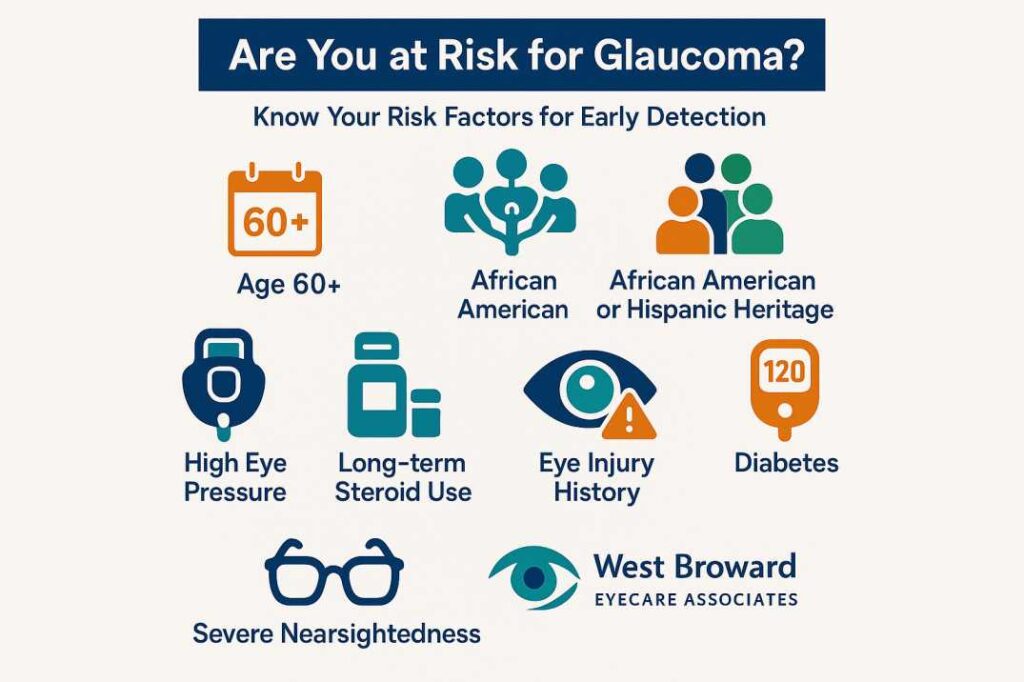 Are You at Risk for Glaucoma?

Know Your Risk Factors for Early Detection

60+

Age 60+

African American

African American or Hispanic Heritage

High Eye Pressure

Long-term Steroid Use

Eye Injury History

120

Diabetes

Severe Nearsightedness

West Broward
EYECARE ASSOCIATES